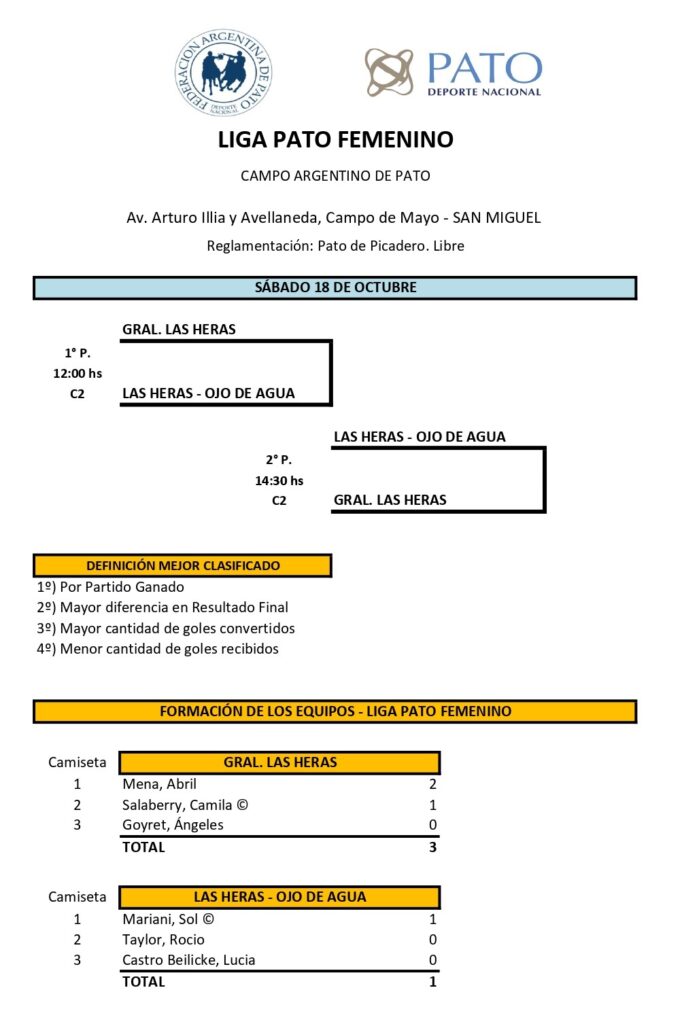 FEDERACION ARGENTINA DE PATO
DEPORTE NACIONAL

PATO
DEPORTE NACIONAL

LIGA PATO FEMENINO

CAMPO ARGENTINO DE PATO

Av. Arturo Illia y Avellaneda, Campo de Mayo - SAN MIGUEL

Reglamentación: Pato de Picadero. Libre

SÁBADO 18 DE OCTUBRE

GRAL. LAS HERAS
1° P.
12:00 hs
C2
LAS HERAS - OJO DE AGUA

LAS HERAS - OJO DE AGUA
2° P.
14:30 hs
C2
GRAL. LAS HERAS

DEFINICIÓN MEJOR CLASIFICADO
1º) Por Partido Ganado
2º) Mayor diferencia en Resultado Final
3º) Mayor cantidad de goles convertidos
4º) Menor cantidad de goles recibidos

FORMACIÓN DE LOS EQUIPOS - LIGA PATO FEMENINO

| Camiseta | GRAL. LAS HERAS | |
|---|---|---|
| 1 | Mena, Abril | 2 |
| 2 | Salaberry, Camila © | 1 |
| 3 | Goyret, Ángeles | 0 |
| | TOTAL | 3 |

| Camiseta | LAS HERAS - OJO DE AGUA | |
|---|---|---|
| 1 | Mariani, Sol © | 1 |
| 2 | Taylor, Rocio | 0 |
| 3 | Castro Beilicke, Lucia | 0 |
| | TOTAL | 1 |